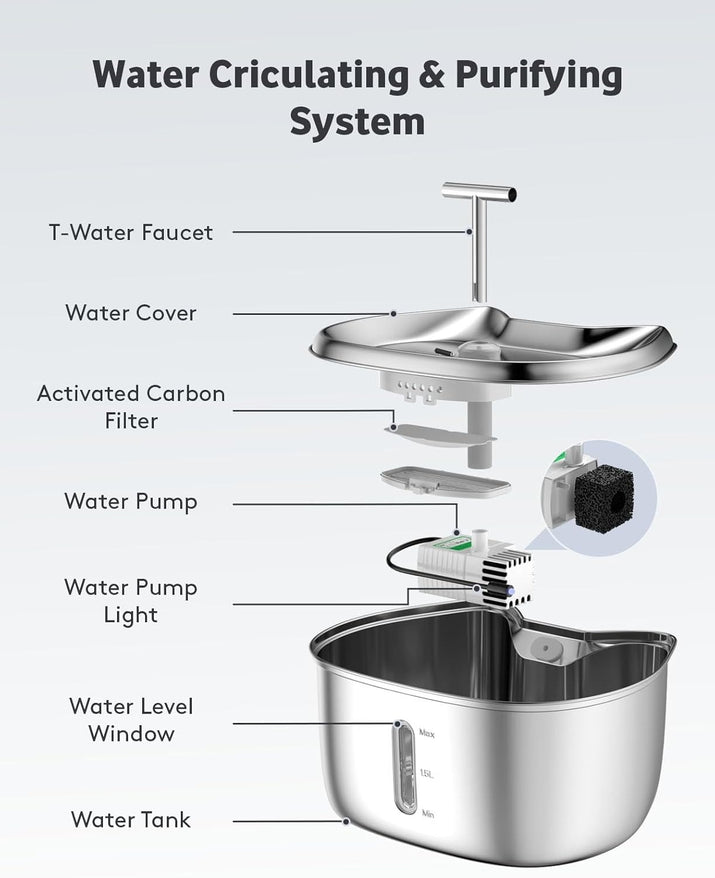 Water Criculating & Purifying System

T-Water Faucet

Water Cover

Activated Carbon Filter

Water Pump

Water Pump Light

Water Level Window

Water Tank

Max

1.5L

Min